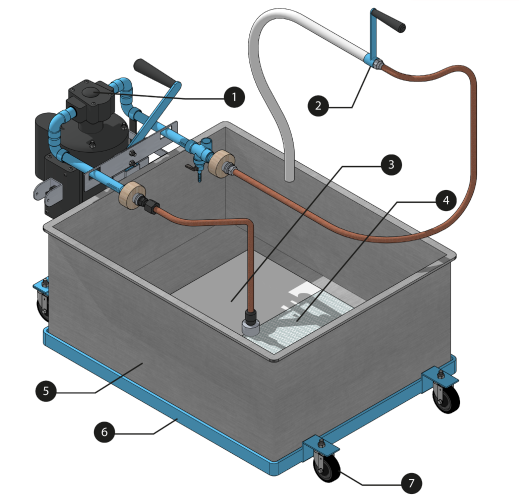 1
2
3
4
5
6
7